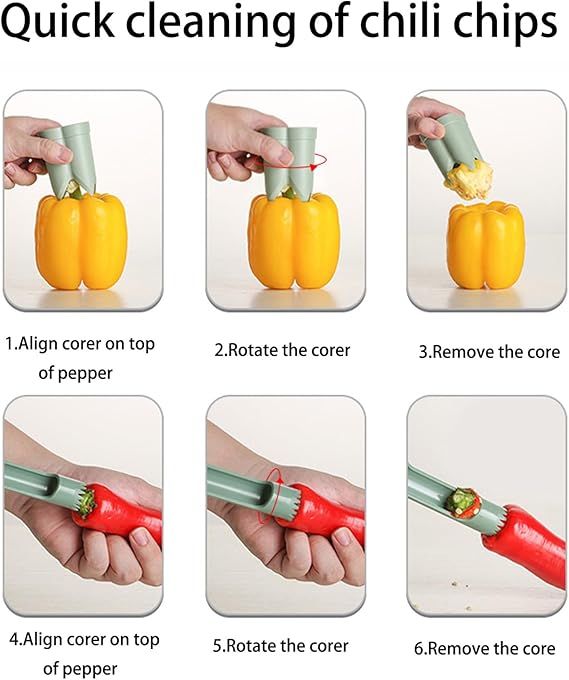 Quick cleaning of chili chips

1.Align corer on top of pepper

2.Rotate the corer

3.Remove the core

4.Align corer on top of pepper

5.Rotate the corer

6.Remove the core