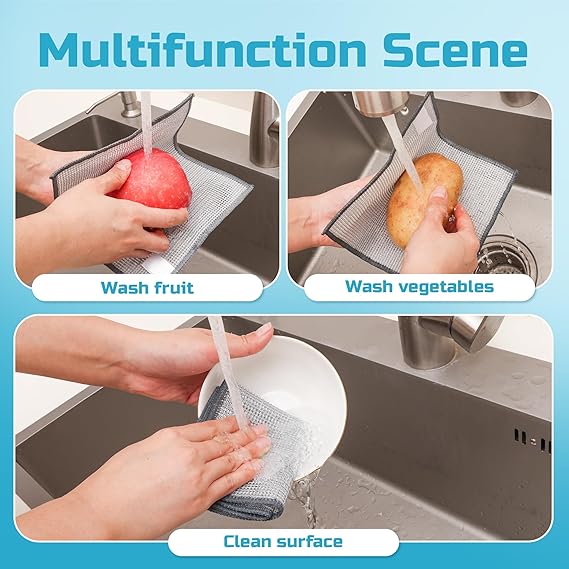 Multifunction Scene

Wash fruit

Wash vegetables

Clean surface